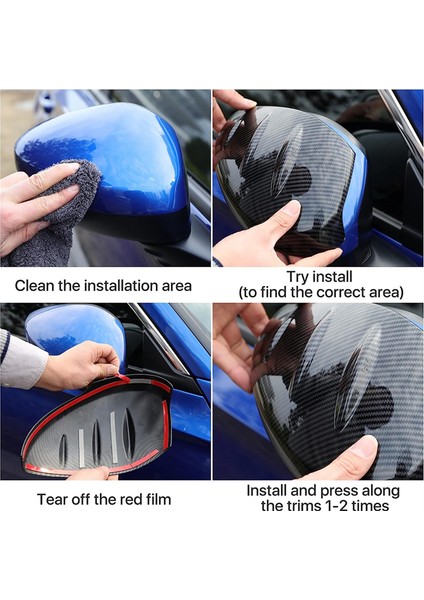 Clean the installation area

Try install
(to find the correct area)

Tear off the red film

Install and press along
the trims 1-2 times