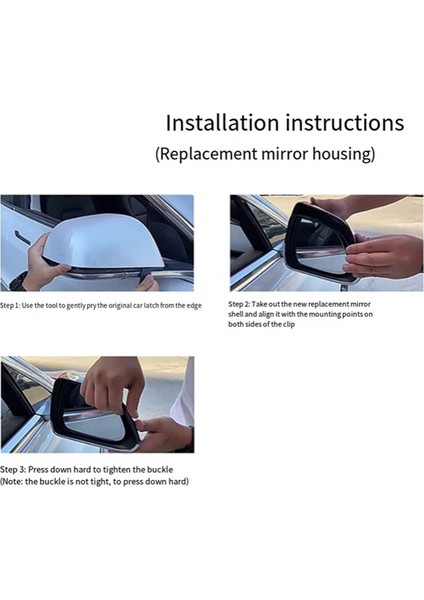 Installation instructions
(Replacement mirror housing)

Step 1: Use the tool to gently pry the original car latch from the edge

Step 2: Take out the new replacement mirror shell and align it with the mounting points on both sides of the clip

Step 3: Press down hard to tighten the buckle
(Note: the buckle is not tight, to press down hard)