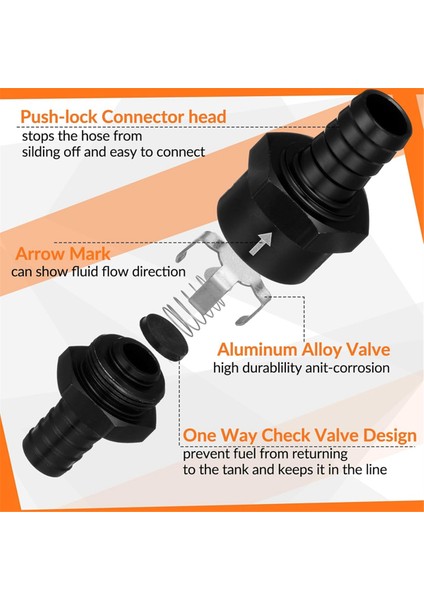 Push-lock Connector head
stops the hose from silding off and easy to connect

Arrow Mark
can show fluid flow direction

Aluminum Alloy Valve
high durablility anit-corrosion

One Way Check Valve Design
prevent fuel from returning to the tank and keeps it in the line