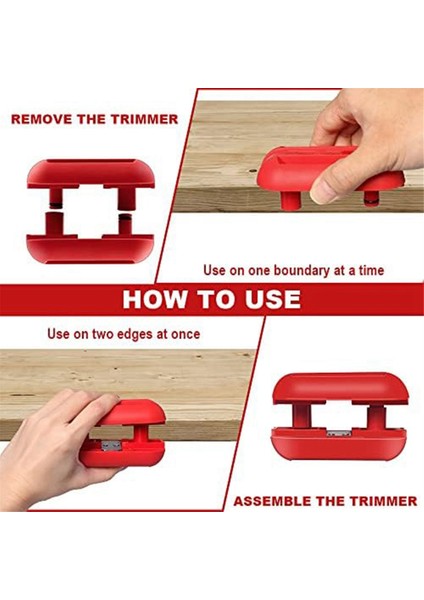 REMOVE THE TRIMMER

Use on one boundary at a time

HOW TO USE

Use on two edges at once

ASSEMBLE THE TRIMMER