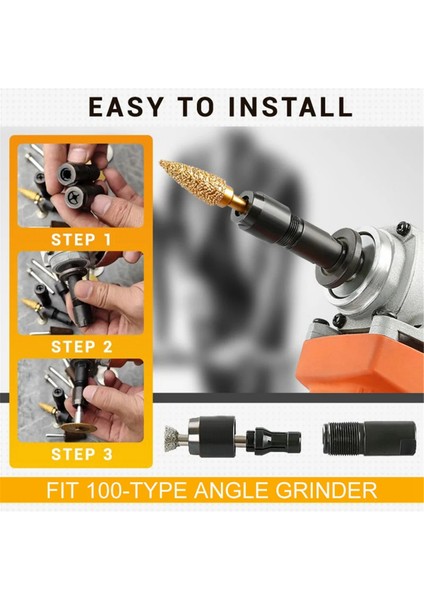 EASY TO INSTALL

STEP 1

STEP 2

STEP 3

FIT 100-TYPE ANGLE GRINDER