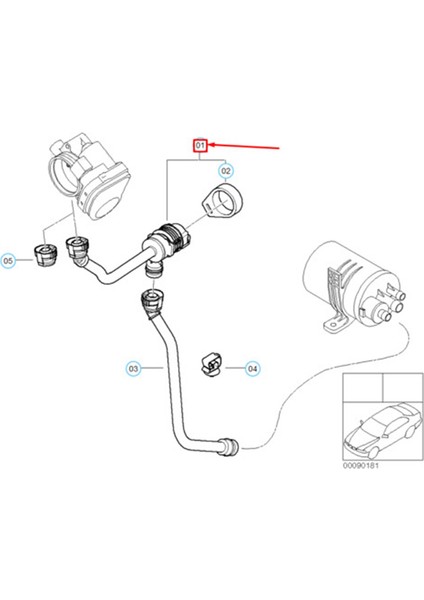 01
02
05
03
04
00090181