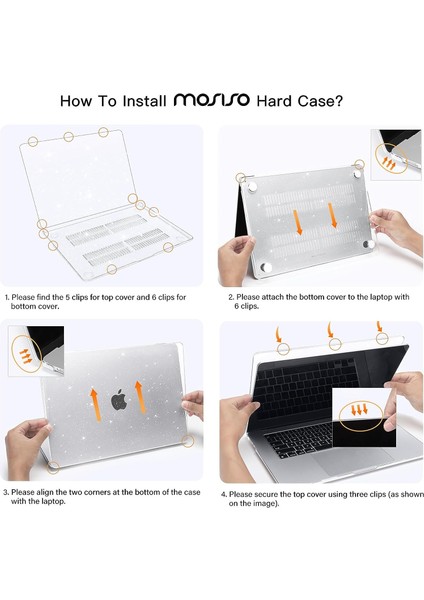 How To Install MOSISO Hard Case?

1. Please find the 5 clips for top cover and 6 clips for bottom cover.

2. Please attach the bottom cover to the laptop with 6 clips.

3. Please align the two corners at the bottom of the case with the laptop.

4. Please secure the top cover using three clips (as shown on the image).