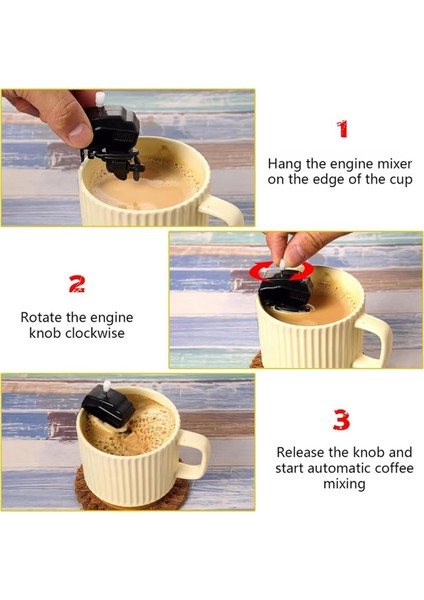 1

Hang the engine mixer on the edge of the cup

2

Rotate the engine knob clockwise

3

Release the knob and start automatic coffee mixing