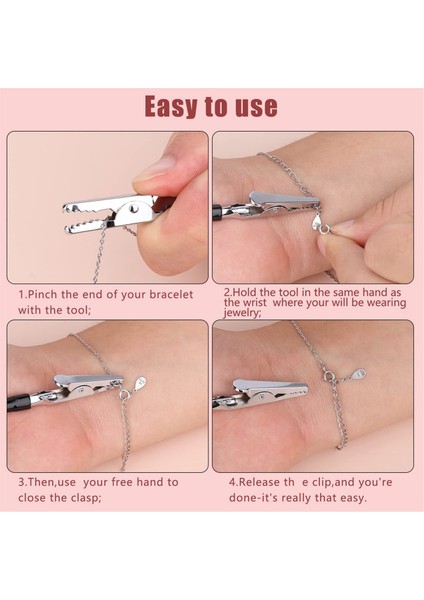 Easy to use

1.Pinch the end of your bracelet with the tool;

2.Hold the tool in the same hand as the wrist where your will be wearing jewelry;

3.Then,use your free hand to close the clasp;

4.Release th e clip,and you're done-it's really that easy.