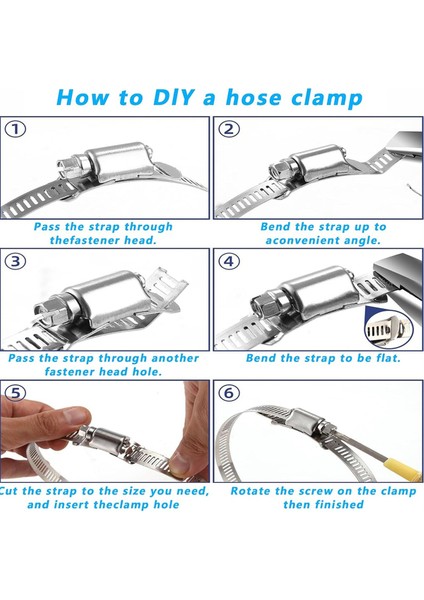 How to DIY a hose clamp

①

Pass the strap through thefastener head.

②

Bend the strap up to aconvenient angle.

③

Pass the strap through another fastener head hole.

④

Bend the strap to be flat.

⑤

Cut the strap to the size you need, and insert theclamp hole

⑥

Rotate the screw on the clamp then finished