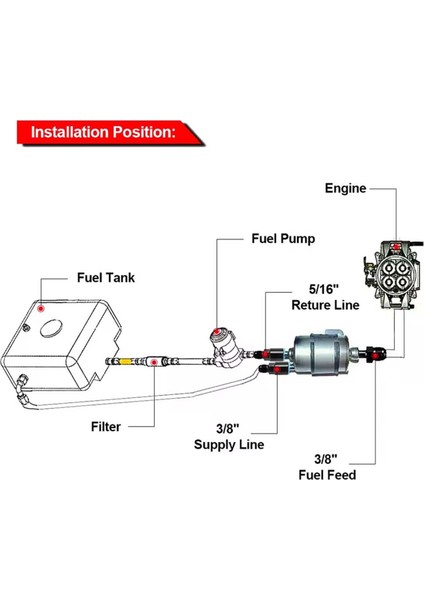 Installation Position:

Engine

Fuel Pump

Fuel Tank

5/16"
Reture Line

Filter

3/8"
Supply Line

3/8"
Fuel Feed