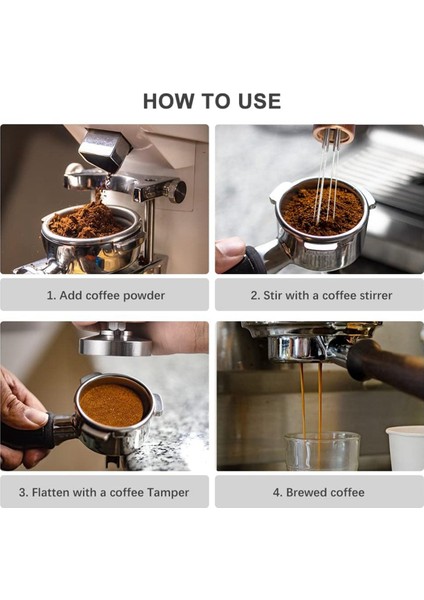 HOW TO USE

1. Add coffee powder

2. Stir with a coffee stirrer

3. Flatten with a coffee Tamper

4. Brewed coffee