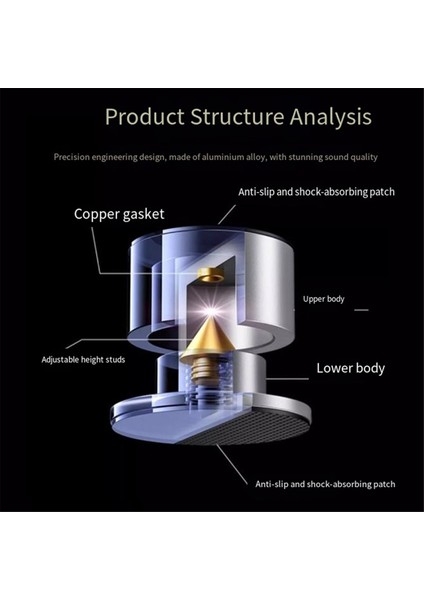 Product Structure Analysis

Precision engineering design, made of aluminium alloy, with stunning sound quality

Anti-slip and shock-absorbing patch

Copper gasket

Upper body

Adjustable height studs

Lower body

Anti-slip and shock-absorbing patch