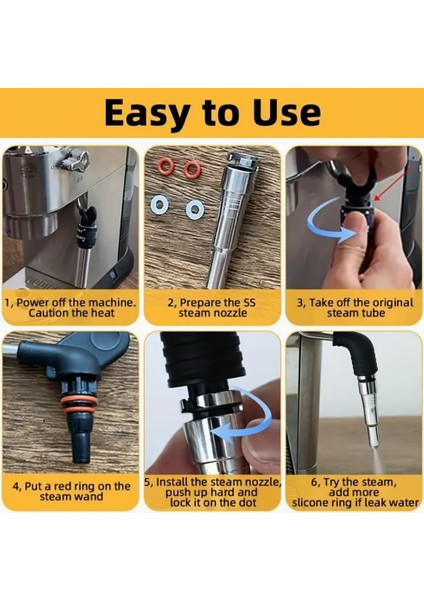 Easy to Use

1, Power off the machine. Caution the heat

2, Prepare the SS steam nozzle

3, Take off the original steam tube

4, Put a red ring on the steam wand

5, Install the steam nozzle, push up hard and lock it on the dot

6, Try the steam, add more slicone ring if leak water