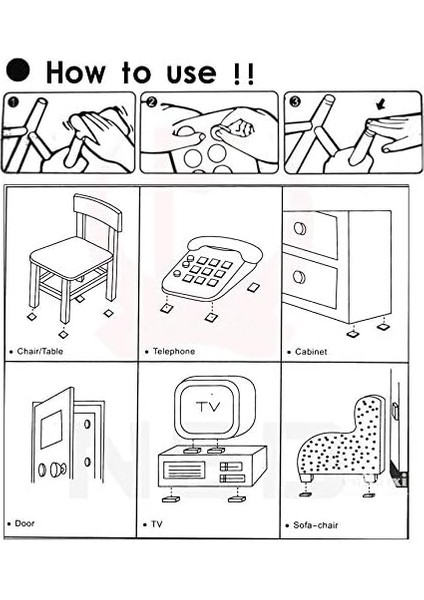 ● How to use !!

1

2

3

• Chair/Table

• Telephone

• Cabinet

TV

• Door

• TV

• Sofa-chair