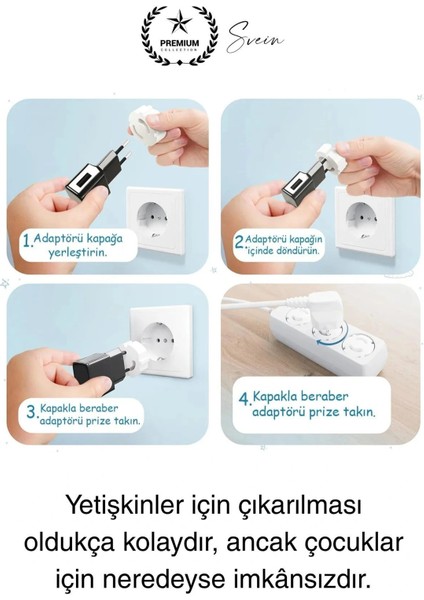 PREMIUM
COLLECTION

Svein

1. Adaptörü kapağa yerleştirin.

2. Adaptörü kapağın içinde döndürün.

3. Kapakla beraber adaptörü prize takın.

4. Kapakla beraber adaptörü prize takın.

Yetişkinler için çıkarılması oldukça kolaydır, ancak çocuklar için neredeyse imkânsızdır.