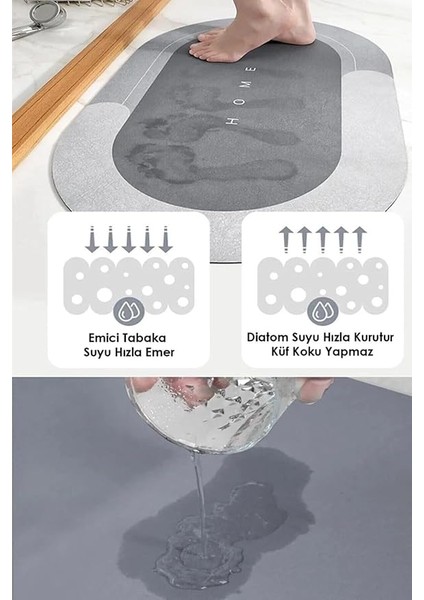 HOME

Emici Tabaka
Suyu Hızla Emer

Diatom Suyu Hızla Kurutur
Küf Koku Yapmaz