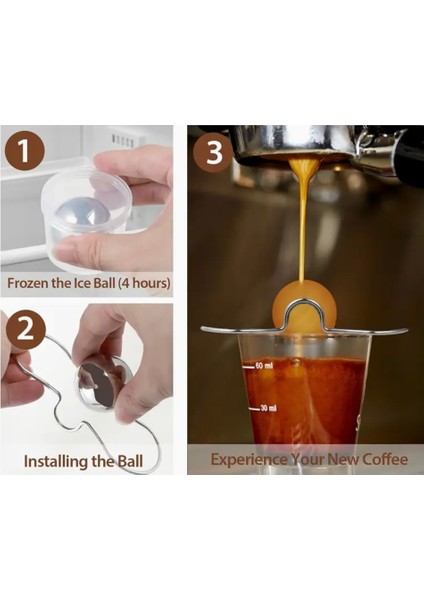 1

Frozen the Ice Ball (4 hours)

2

Installing the Ball

3

60 ml

30 ml

Experience Your New Coffee