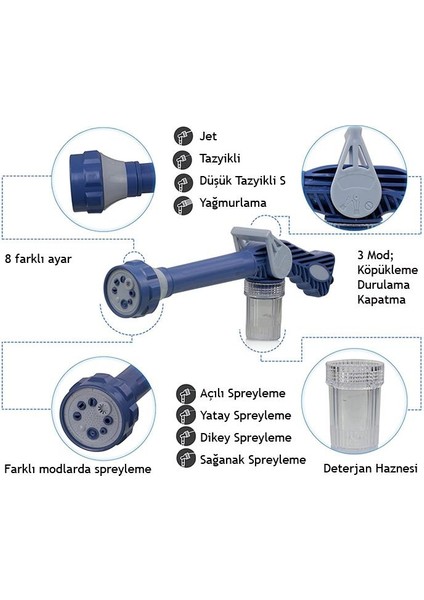 Jet
Tazyikli
Düşük Tazyikli S
Yağmurlama

8 farklı ayar

3 Mod;
Köpükleme
Durulama
Kapatma

Açılı Spreyleme
Yatay Spreyleme
Dikey Spreyleme
Sağanak Spreyleme

Farklı modlarda spreyleme

Deterjan Haznesi