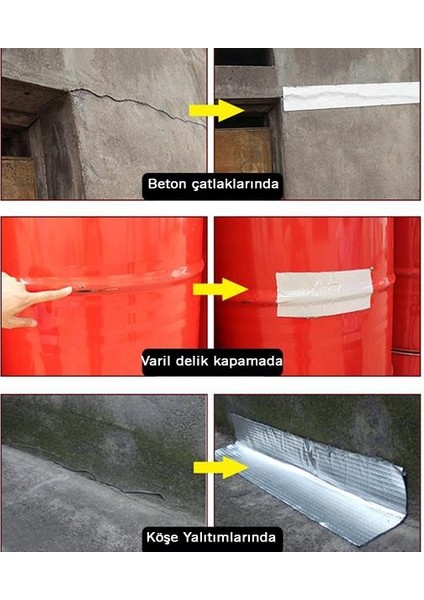 Beton çatlaklarında

Varil delik kapamada

Köşe Yalıtımlarında