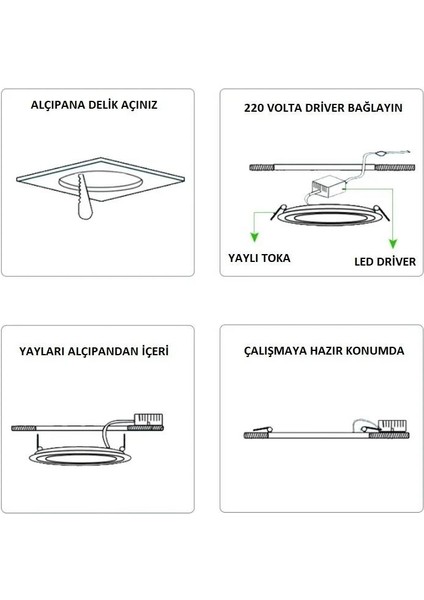 ALÇIPANA DELİK AÇINIZ

220 VOLTA DRİVER BAĞLAYIN

YAYLI TOKA

LED DRİVER

YAYLARI ALÇIPANDAN İÇERİ

ÇALIŞMAYA HAZIR KONUMDA