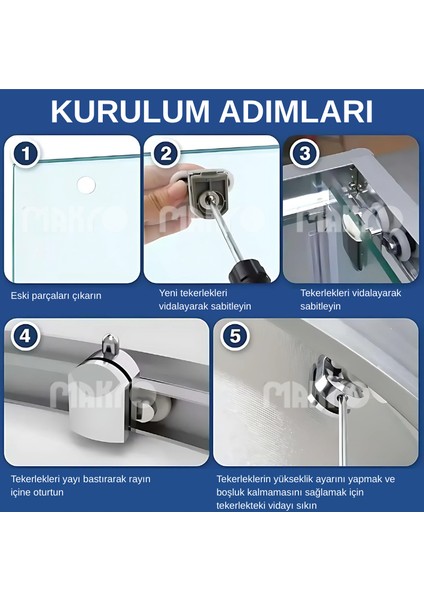 KURULUM ADIMLARI

1

MAKRO

Eski parçaları çıkarın

2

MAKRO

Yeni tekerlekleri vidalayarak sabitleyin

3

MAKRO

Tekerlekleri vidalayarak sabitleyin

4

MAKRO

Tekerlekleri yayı bastırarak rayın içine oturtun

5

MAKRO

Tekerleklerin yükseklik ayarını yapmak ve boşluk kalmamasını sağlamak için tekerlekteki vidayı sıkın