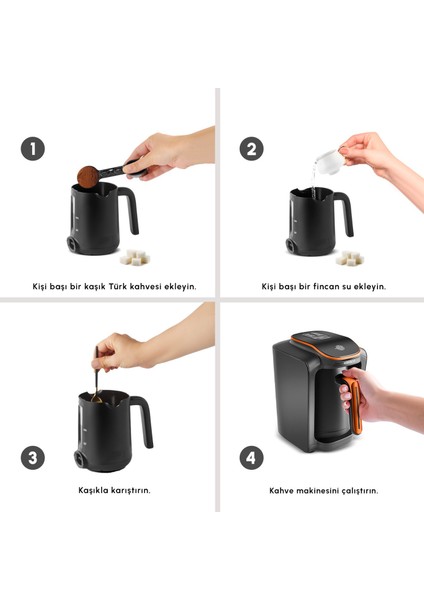 1

Kişi başı bir kaşık Türk kahvesi ekleyin.

2

Kişi başı bir fincan su ekleyin.

3

Kaşıkla karıştırın.

4

Kahve makinesini çalıştırın.