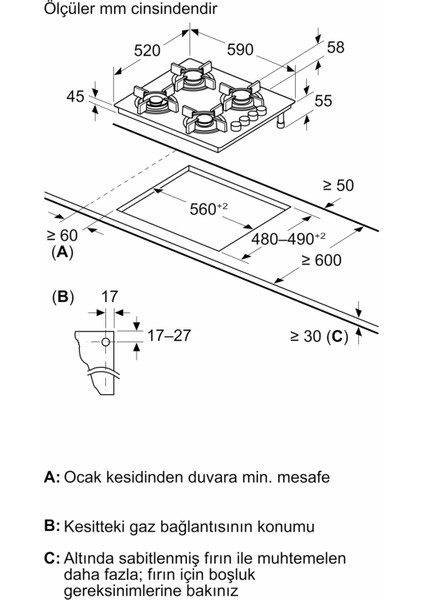 Ölçüler mm cinsindendir

520
590
58
45
55
≥ 50
$560^{+2}$
≥ 60
(A)
$480–490^{+2}$
≥ 600
(B)
17
17–27
≥ 30 (C)

A: Ocak kesidinden duvara min. mesafe

B: Kesitteki gaz bağlantısının konumu

C: Altında sabitlenmiş fırın ile muhtemelen daha fazla; fırın için boşluk gereksinimlerine bakınız