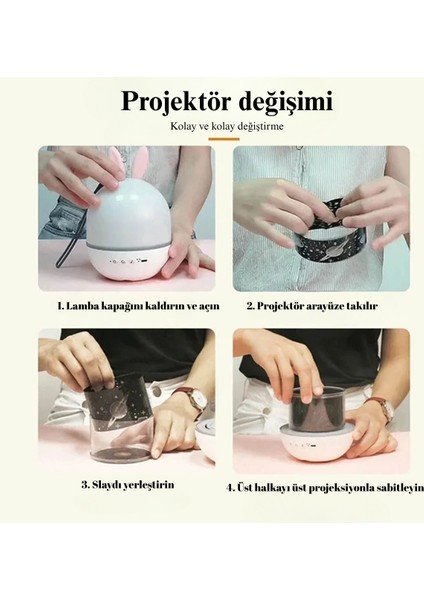 Projektör değişimi

Kolay ve kolay değiştirme

1. Lamba kapağını kaldırın ve açın

2. Projektör arayüze takılır

3. Slaydı yerleştirin

4. Üst halkayı üst projeksiyonla sabitleyin