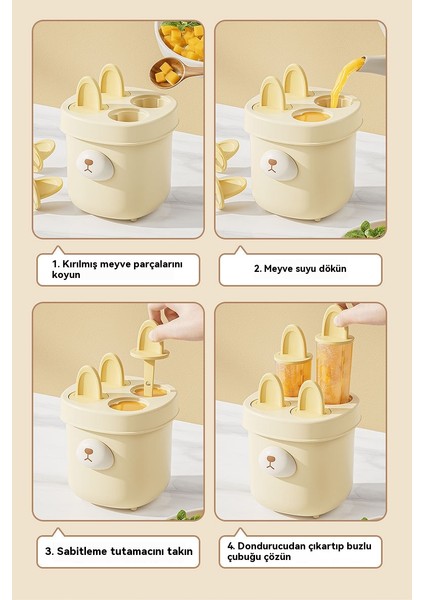 1. Kırılmış meyve parçalarını koyun

2. Meyve suyu dökün

3. Sabitleme tutamacını takın

4. Dondurucudan çıkartıp buzlu çubuğu çözün