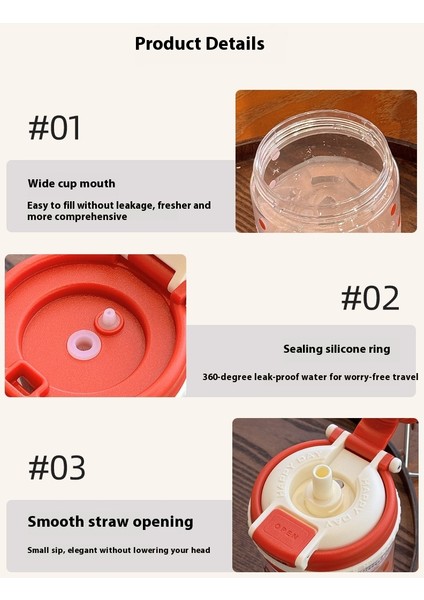 Product Details

#01

Wide cup mouth

Easy to fill without leakage, fresher and more comprehensive

#02

Sealing silicone ring

360-degree leak-proof water for worry-free travel

#03

Smooth straw opening

Small sip, elegant without lowering your head

HAPPY DAY

HAPPY DAY

OPEN