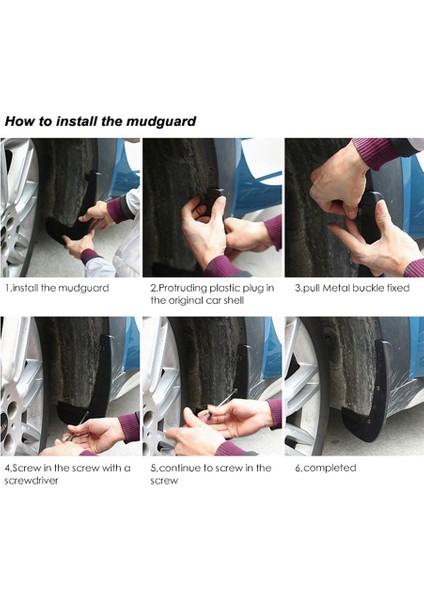 How to install the mudguard

1.install the mudguard

2.Protruding plastic plug in the original car shell

3.pull Metal buckle fixed

4.Screw in the screw with a screwdriver

5.continue to screw in the screw

6.completed