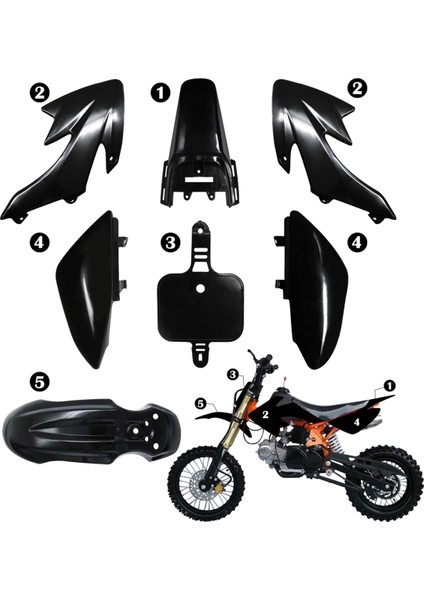 2
1
2
4
3
4
5
3
1
5
2
4