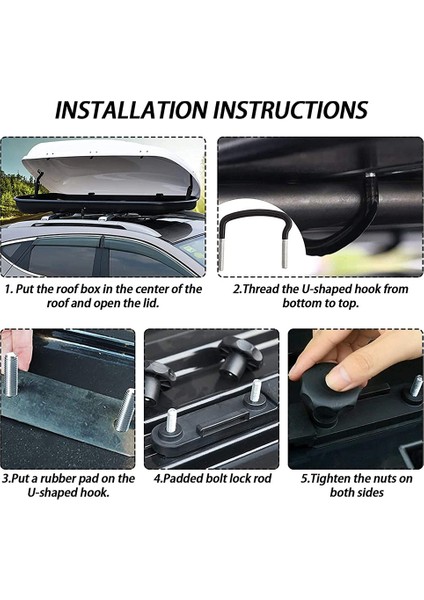 INSTALLATION INSTRUCTIONS

1. Put the roof box in the center of the roof and open the lid.

2.Thread the U-shaped hook from bottom to top.

3.Put a rubber pad on the U-shaped hook.

4.Padded bolt lock rod

5.Tighten the nuts on both sides