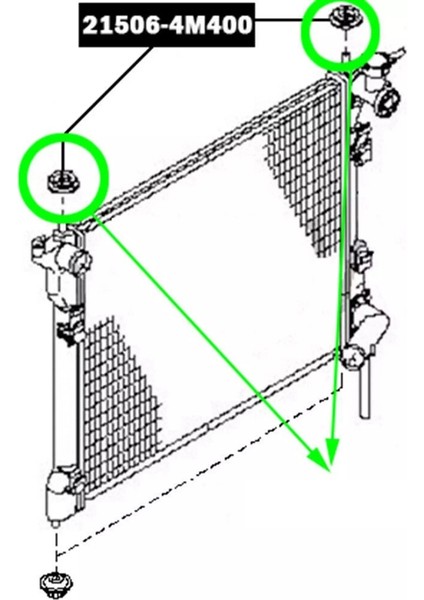 21506-4M400