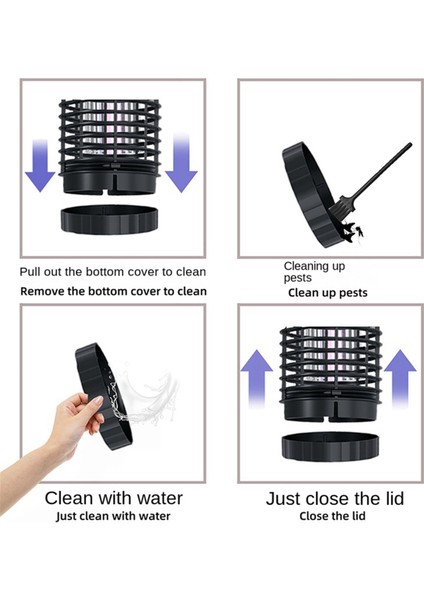 Pull out the bottom cover to clean
Remove the bottom cover to clean

Cleaning up pests
Clean up pests

Clean with water
Just clean with water

Just close the lid
Close the lid