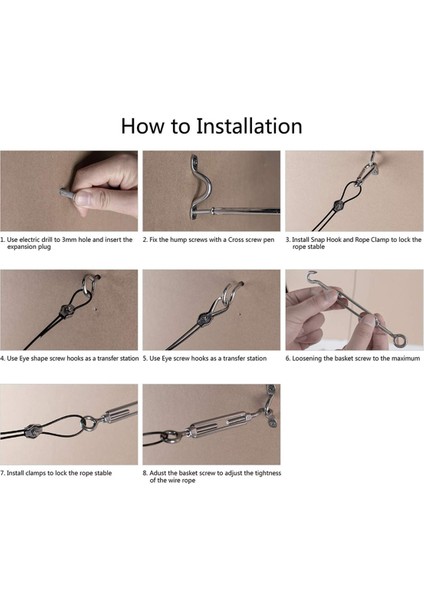 How to Installation

1. Use electric drill to 3mm hole and insert the expansion plug

2. Fix the hump screws with a Cross screw pen

3. Install Snap Hook and Rope Clamp to lock the rope stable

4. Use Eye shape screw hooks as a transfer station

5. Use Eye screw hooks as a transfer station

6. Loosening the basket screw to the maximum

7. Install clamps to lock the rope stable

8. Adust the basket screw to adjust the tightness of the wire rope