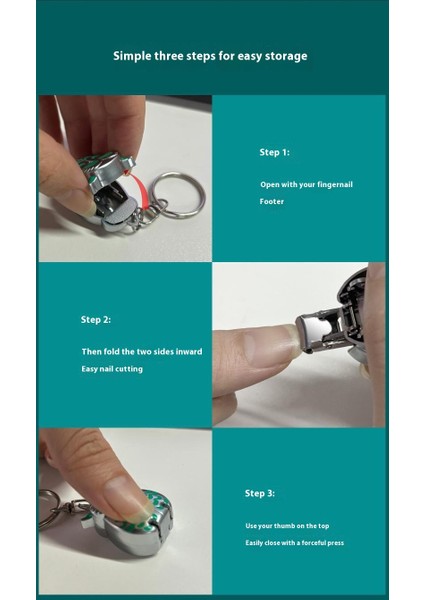 Simple three steps for easy storage

Step 1:

Open with your fingernail
Footer

Step 2:

Then fold the two sides inward
Easy nail cutting

Step 3:

Use your thumb on the top
Easily close with a forceful press