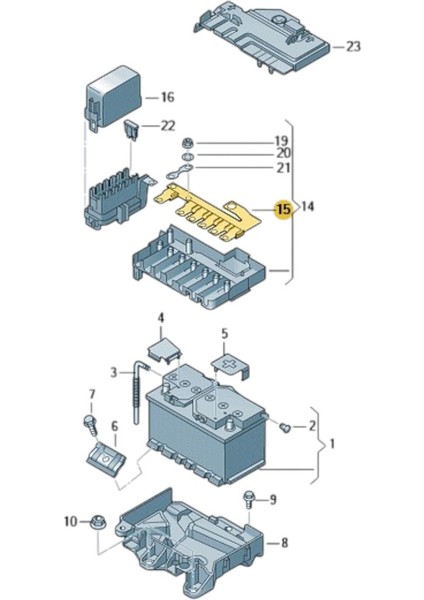 23
16
22
19
20
21
15
14
4
5
3
7
6
2
1
9
10
8