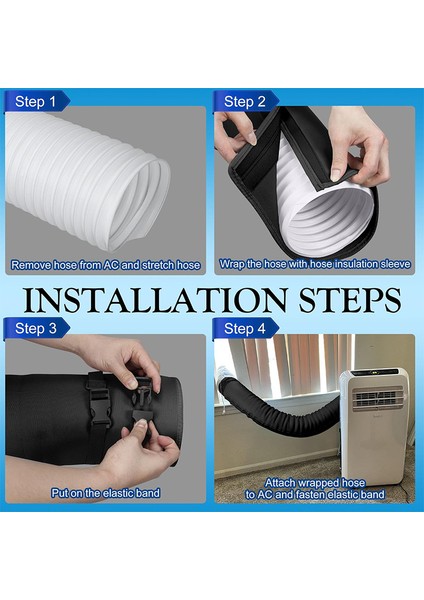 Step 1

Remove hose from AC and stretch hose

Step 2

Wrap the hose with hose insulation sleeve

INSTALLATION STEPS

Step 3

Put on the elastic band

Step 4

Attach wrapped hose to AC and fasten elastic band