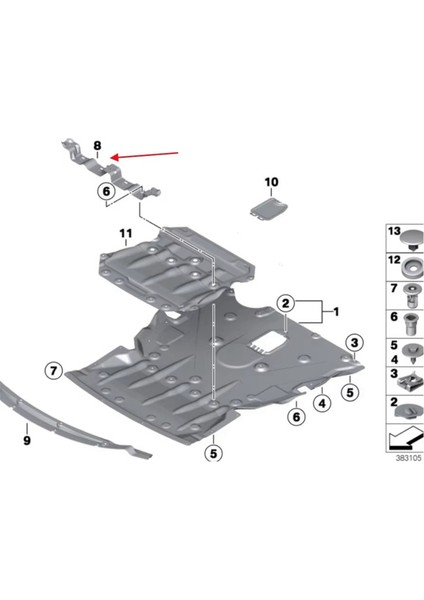 8
6
10
11
2
1
3
7
5
4
6
9
5
13
12
7
6
5
4
3
2
383105