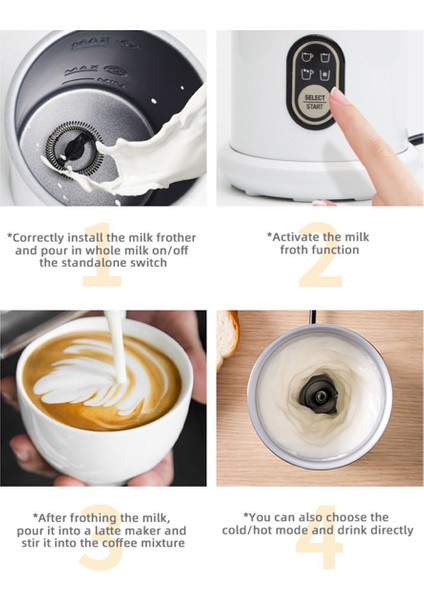 MAX
MAX
MIN

SELECT
START

1
*Correctly install the milk frother and pour in whole milk on/off the standalone switch

2
*Activate the milk froth function

3
*After frothing the milk, pour it into a latte maker and stir it into the coffee mixture

4
*You can also choose the cold/hot mode and drink directly