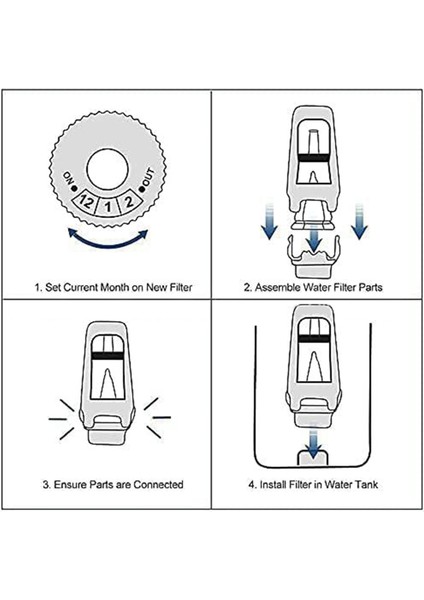 ON
12 1 2
OUT

1. Set Current Month on New Filter

2. Assemble Water Filter Parts

3. Ensure Parts are Connected

4. Install Filter in Water Tank