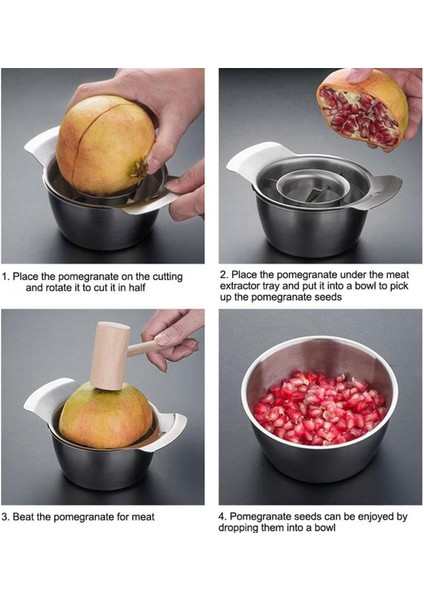 1. Place the pomegranate on the cutting and rotate it to cut it in half

2. Place the pomegranate under the meat extractor tray and put it into a bowl to pick up the pomegranate seeds

3. Beat the pomegranate for meat

4. Pomegranate seeds can be enjoyed by dropping them into a bowl