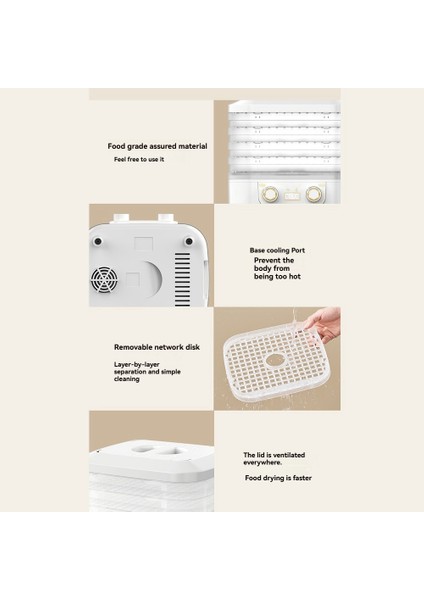 Food grade assured material
Feel free to use it

Base cooling Port
Prevent the body from being too hot

Removable network disk

Layer-by-layer separation and simple cleaning

The lid is ventilated everywhere.

Food drying is faster