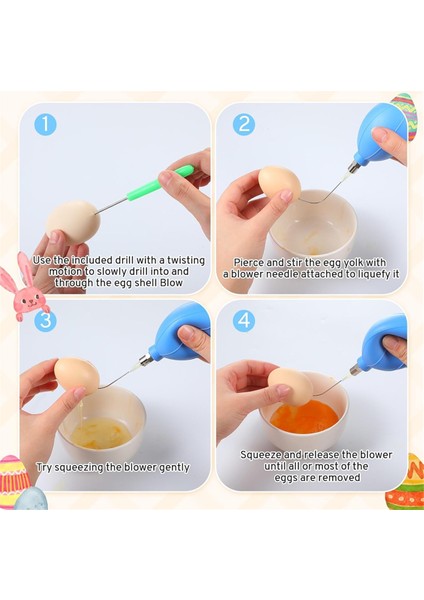 1

Use the included drill with a twisting motion to slowly drill into and through the egg shell Blow

2

Pierce and stir the egg yolk with a blower needle attached to liquefy it

3

Try squeezing the blower gently

4

Squeeze and release the blower until all or most of the eggs are removed