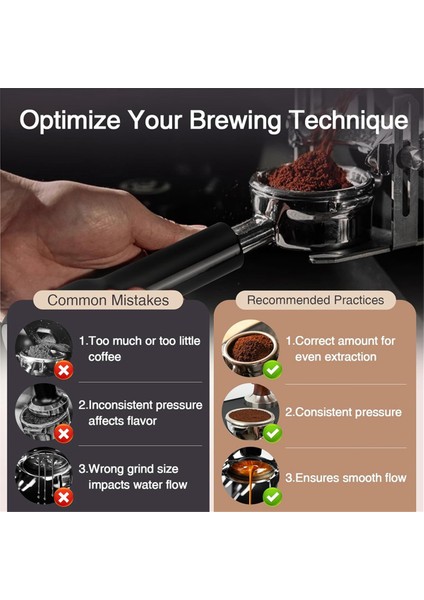 Optimize Your Brewing Technique

Common Mistakes

1.Too much or too little coffee

2.Inconsistent pressure affects flavor

3.Wrong grind size impacts water flow

Recommended Practices

1.Correct amount for even extraction

2.Consistent pressure

3.Ensures smooth flow