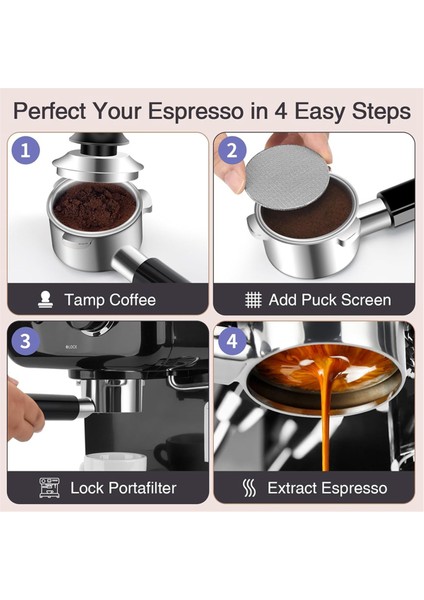 Perfect Your Espresso in 4 Easy Steps

1

Tamp Coffee

2

Add Puck Screen

3

LOCK

Lock Portafilter

4

Extract Espresso