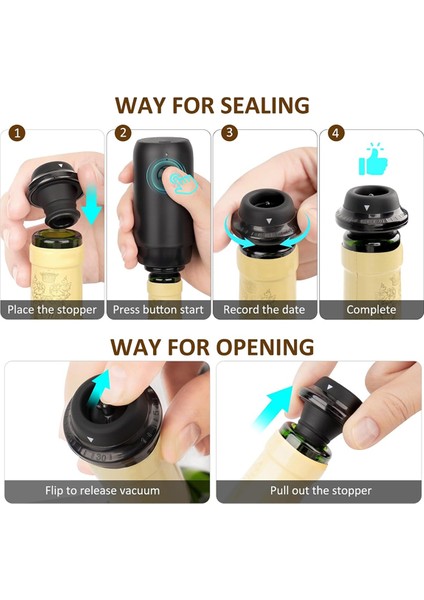 WAY FOR SEALING

1
Place the stopper

2
Press button start

3
Record the date

4
Complete

WAY FOR OPENING

Flip to release vacuum

Pull out the stopper