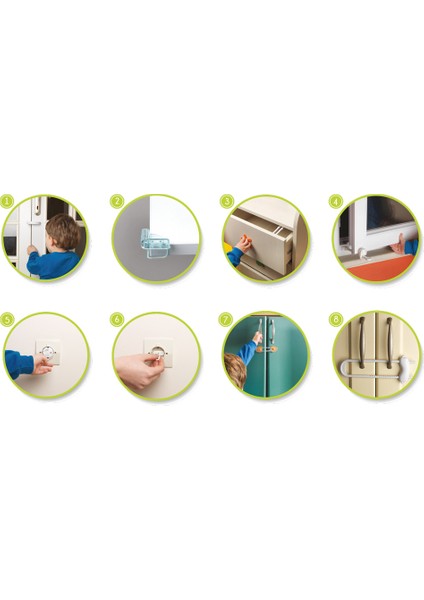 1
2
3
4
5
6
7
8