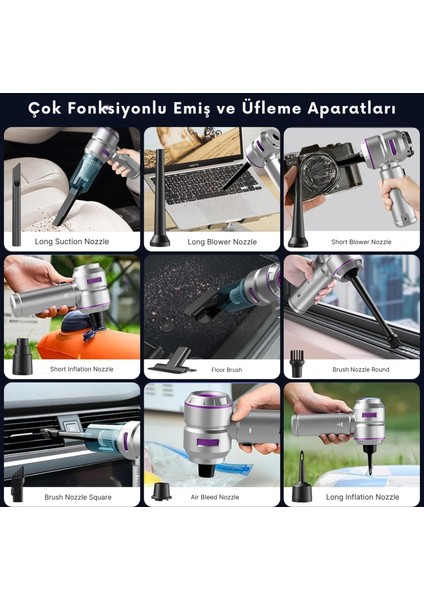 Çok Fonksiyonlu Emiş ve Üfleme Aparatları

Long Suction Nozzle

Long Blower Nozzle

Short Blower Nozzle

Short Inflation Nozzle

Floor Brush

Brush Nozzle Round

Brush Nozzle Square

Air Bleed Nozzle

Long Inflation Nozzle