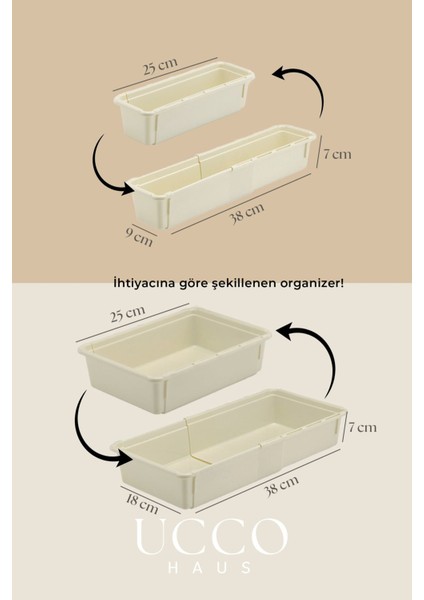 25 cm

7 cm

38 cm

9 cm

İhtiyacına göre şekillenen organizer!

25 cm

7 cm

38 cm

18 cm

UCCO
HAUS