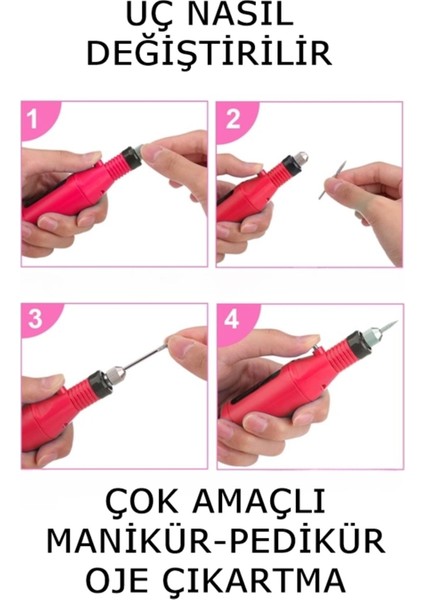 UÇ NASIL DEĞİŞTİRİLİR

1

2

3

4

ÇOK AMAÇLI MANİKÜR-PEDİKÜR OJE ÇIKARTMA