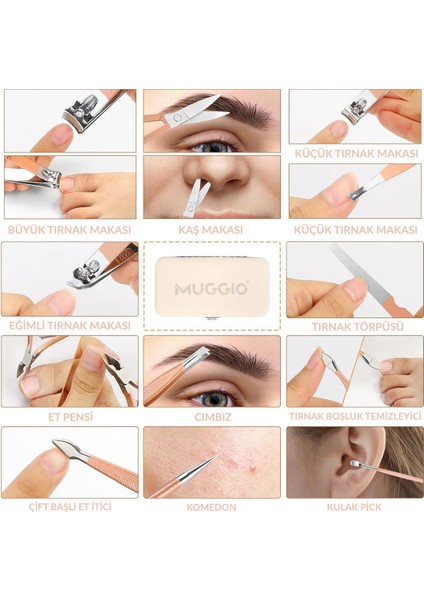 KÜÇÜK TIRNAK MAKASI

BÜYÜK TIRNAK MAKASI

KAŞ MAKASI

KÜÇÜK TIRNAK MAKASI

MUGGIO

EĞİMLİ TIRNAK MAKASI

TIRNAK TÖRPÜSÜ

ET PENSİ

CIMBIZ

TIRNAK BOŞLUK TEMİZLEYİCİ

ÇİFT BAŞLI ET İTİCİ

KOMEDON

KULAK PİCK